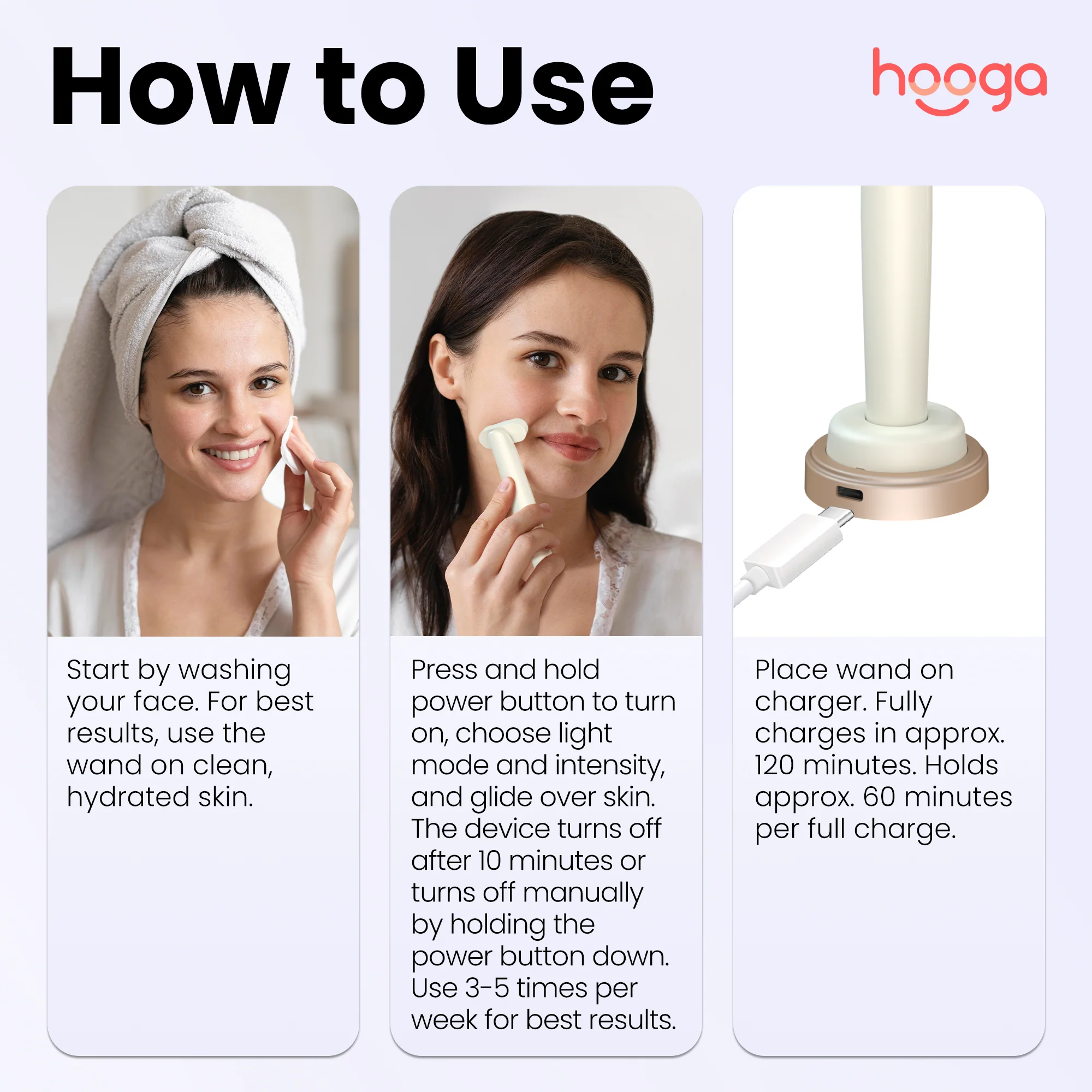 How to Use

hooga

Start by washing your face. For best results, use the wand on clean, hydrated skin.

Press and hold power button to turn on, choose light mode and intensity, and glide over skin. The device turns off after 10 minutes or turns off manually by holding the power button down. Use 3-5 times per week for best results.

Place wand on charger. Fully charges in approx. 120 minutes. Holds approx. 60 minutes per full charge.