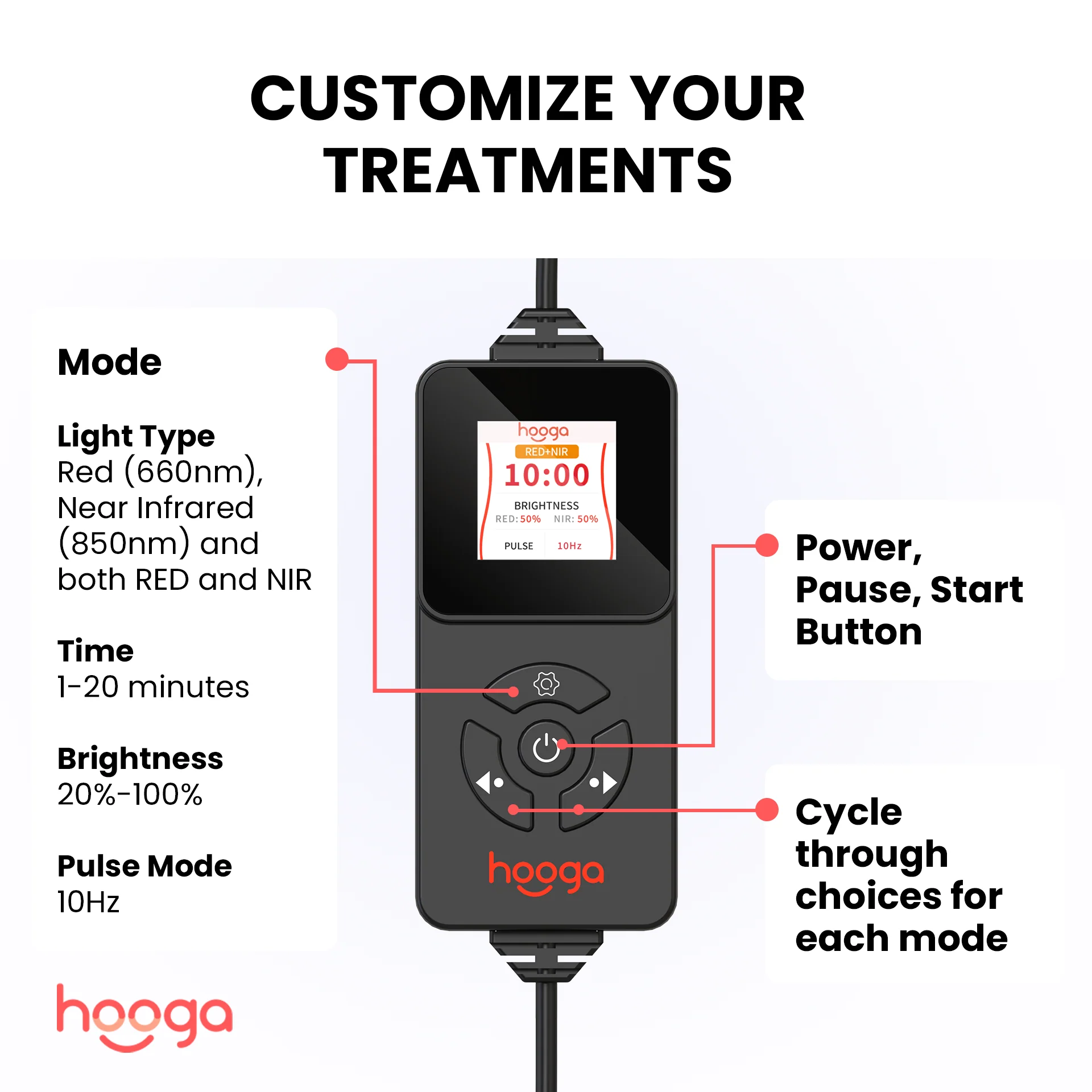 CUSTOMIZE YOUR TREATMENTS

Mode

Light Type
Red (660nm), Near Infrared (850nm) and both RED and NIR

Time
1-20 minutes

Brightness
20%-100%

Pulse Mode
10Hz

hooga

hooga
RED+NIR
10:00
BRIGHTNESS
RED: 50% NIR: 50%
PULSE 10Hz

hooga

Power, Pause, Start Button

Cycle through choices for each mode